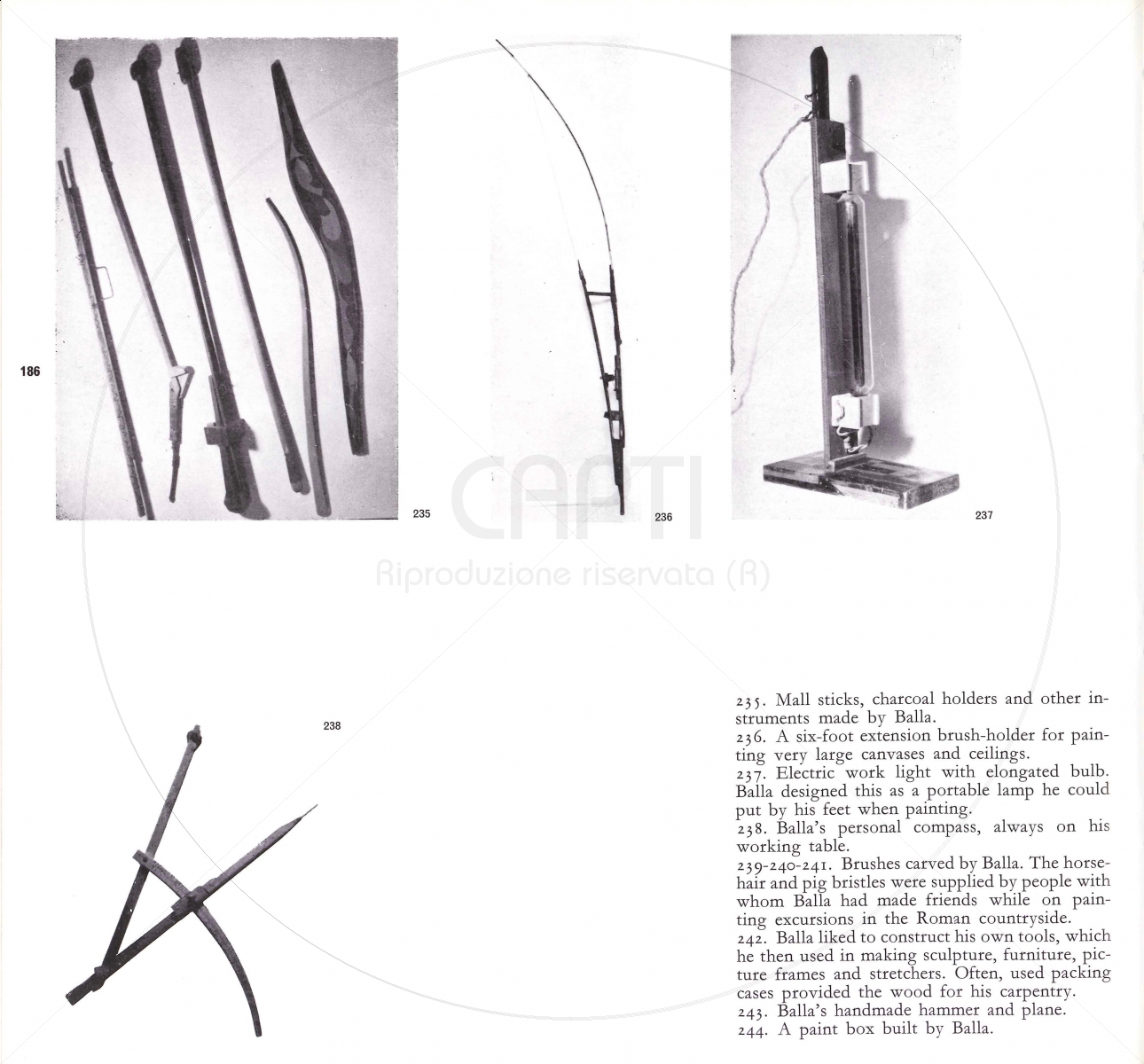 186

235

236

237

CAPTI
Riproduzione riservata (R)

238

235. Mall sticks, charcoal holders and other instruments made by Balla.
236. A six-foot extension brush-holder for painting very large canvases and ceilings.
237. Electric work light with elongated bulb. Balla designed this as a portable lamp he could put by his feet when painting.
238. Balla's personal compass, always on his working table.
239-240-241. Brushes carved by Balla. The horsehair and pig bristles were supplied by people with whom Balla had made friends while on painting excursions in the Roman countryside.
242. Balla liked to construct his own tools, which he then used in making sculpture, furniture, picture frames and stretchers. Often, used packing cases provided the wood for his carpentry.
243. Balla's handmade hammer and plane.
244. A paint box built by Balla.